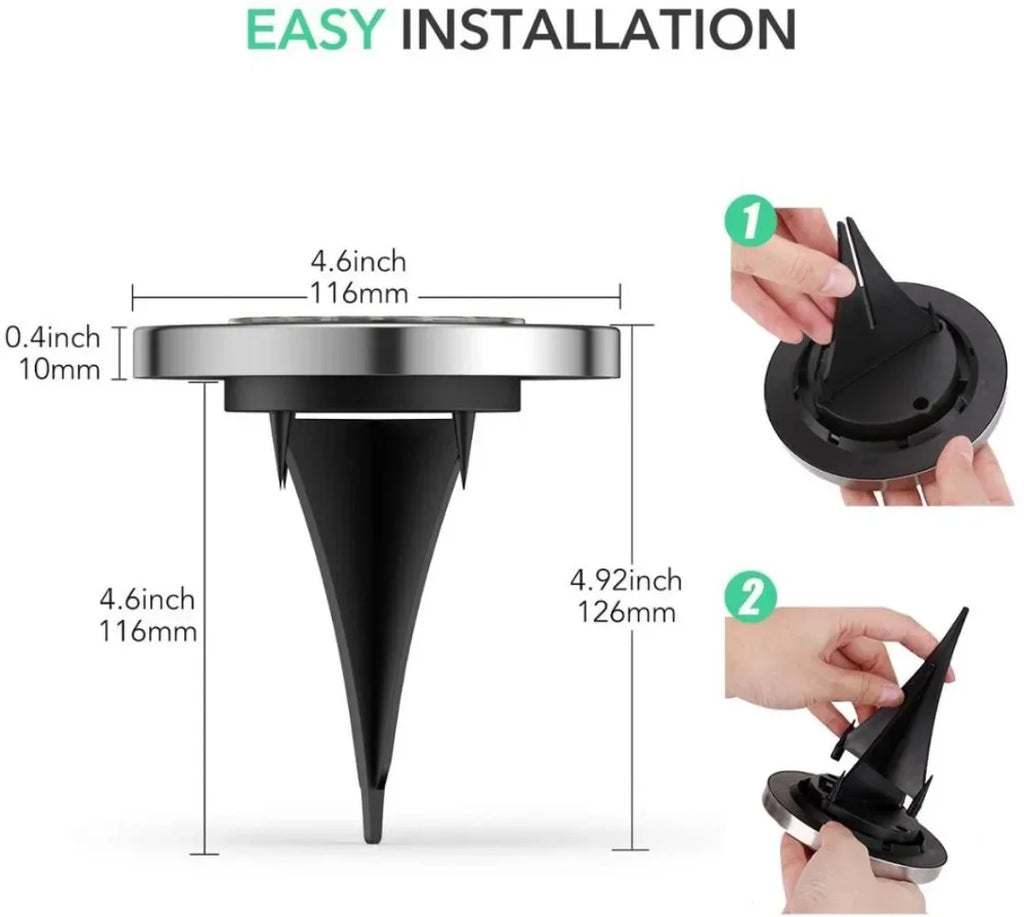 EASY INSTALLATION

4.6inch
116mm

0.4inch
10mm

4.6inch
116mm

4.92inch
126mm

1

2