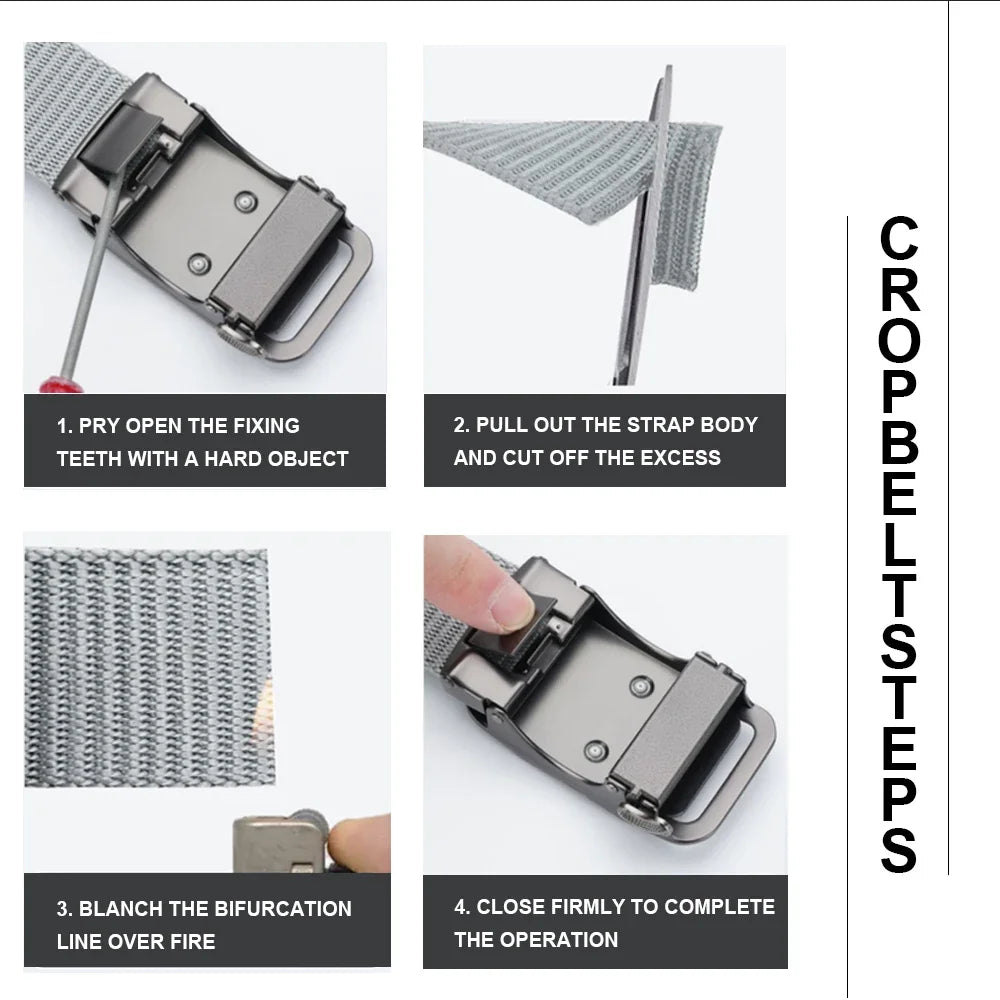 1. PRY OPEN THE FIXING TEETH WITH A HARD OBJECT

2. PULL OUT THE STRAP BODY AND CUT OFF THE EXCESS

3. BLANCH THE BIFURCATION LINE OVER FIRE

4. CLOSE FIRMLY TO COMPLETE THE OPERATION

CROPBELTSTEPS