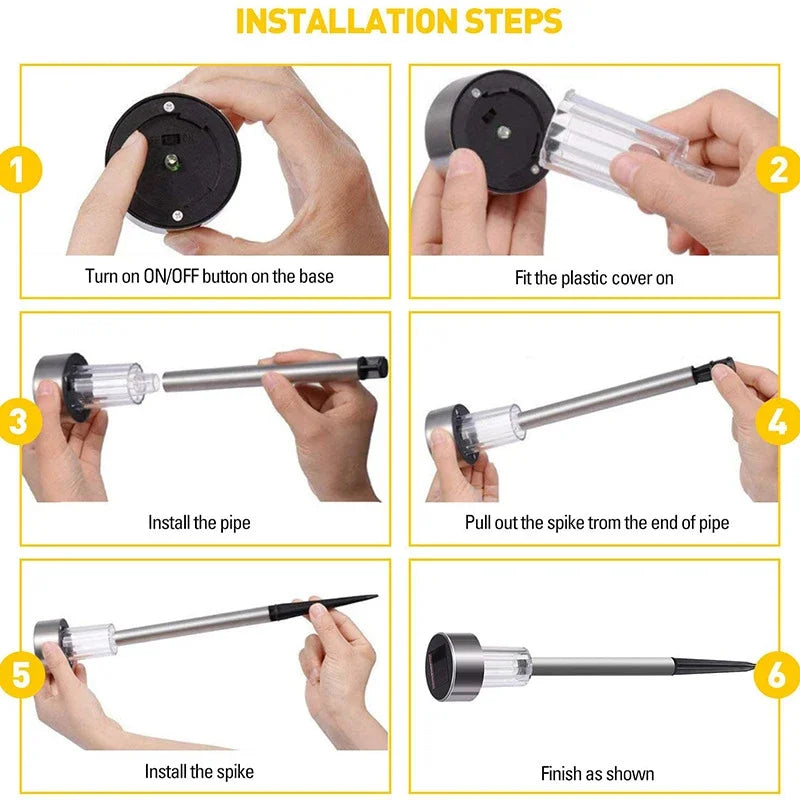 INSTALLATION STEPS

1

Turn on ON/OFF button on the base

2

Fit the plastic cover on

3

Install the pipe

4

Pull out the spike trom the end of pipe

5

Install the spike

6

Finish as shown