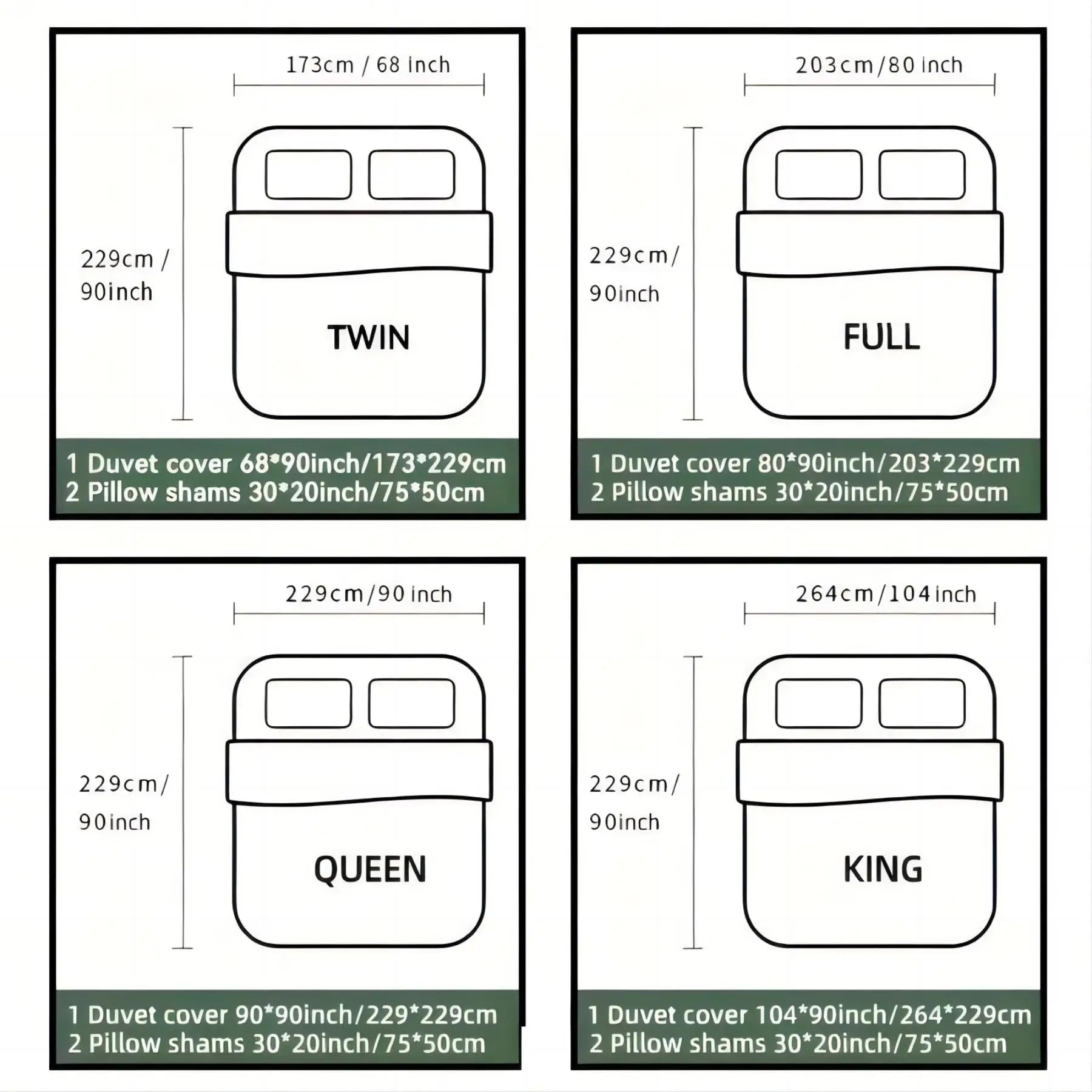 173cm / 68 inch

229cm / 90inch

TWIN

1 Duvet cover 68*90inch/173*229cm
2 Pillow shams 30*20inch/75*50cm

203cm/80 inch

229cm/ 90inch

FULL

1 Duvet cover 80*90inch/203*229cm
2 Pillow shams 30*20inch/75*50cm

229cm/90 inch

229cm/ 90inch

QUEEN

1 Duvet cover 90*90inch/229*229cm
2 Pillow shams 30*20inch/75*50cm

264cm/104inch

229cm/ 90inch

KING

1 Duvet cover 104*90inch/264*229cm
2 Pillow shams 30*20inch/75*50cm