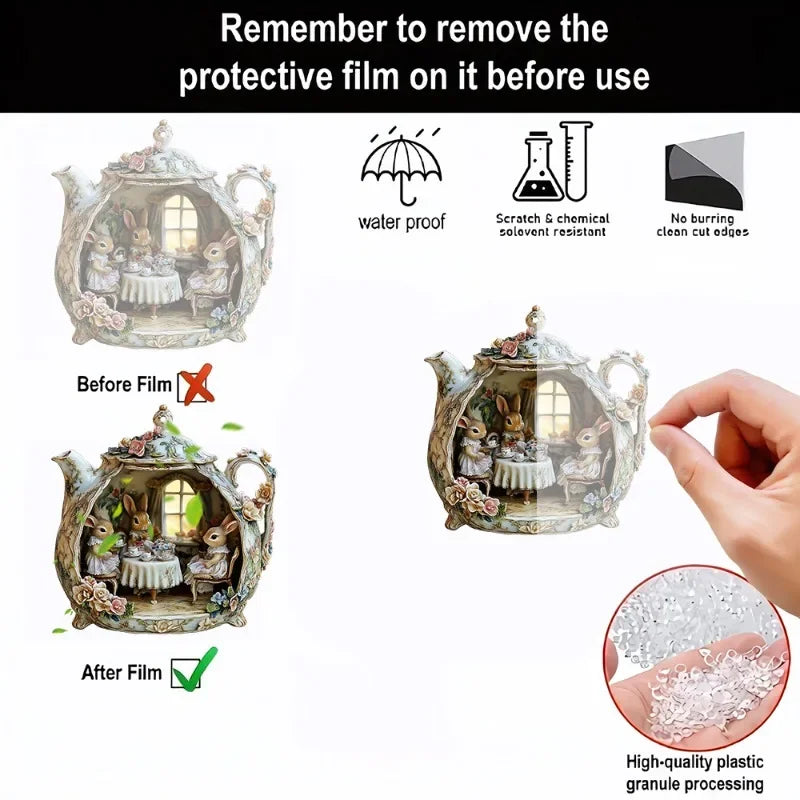 Remember to remove the protective film on it before use

water proof

Scratch & chemical solevent resistant

No burring clean cut edges

Before Film

After Film

High-quality plastic granule processing