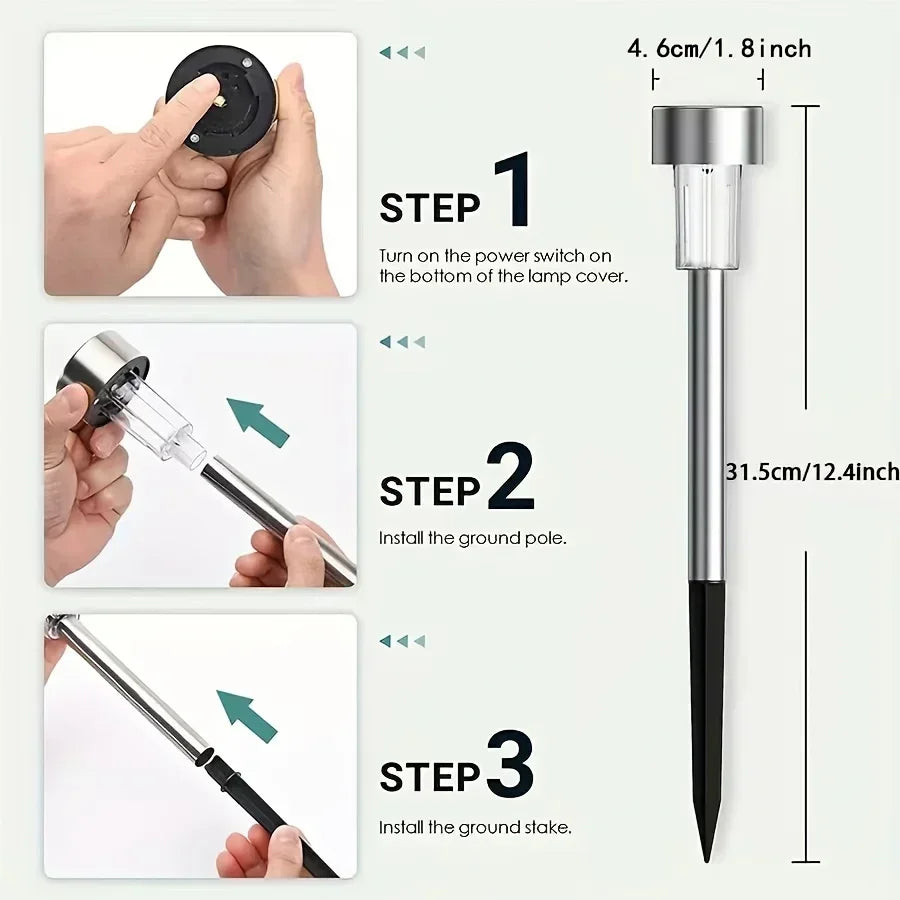 STEP 1

Turn on the power switch on the bottom of the lamp cover.

STEP 2

Install the ground pole.

STEP 3

Install the ground stake.

4.6cm/1.8inch

31.5cm/12.4inch