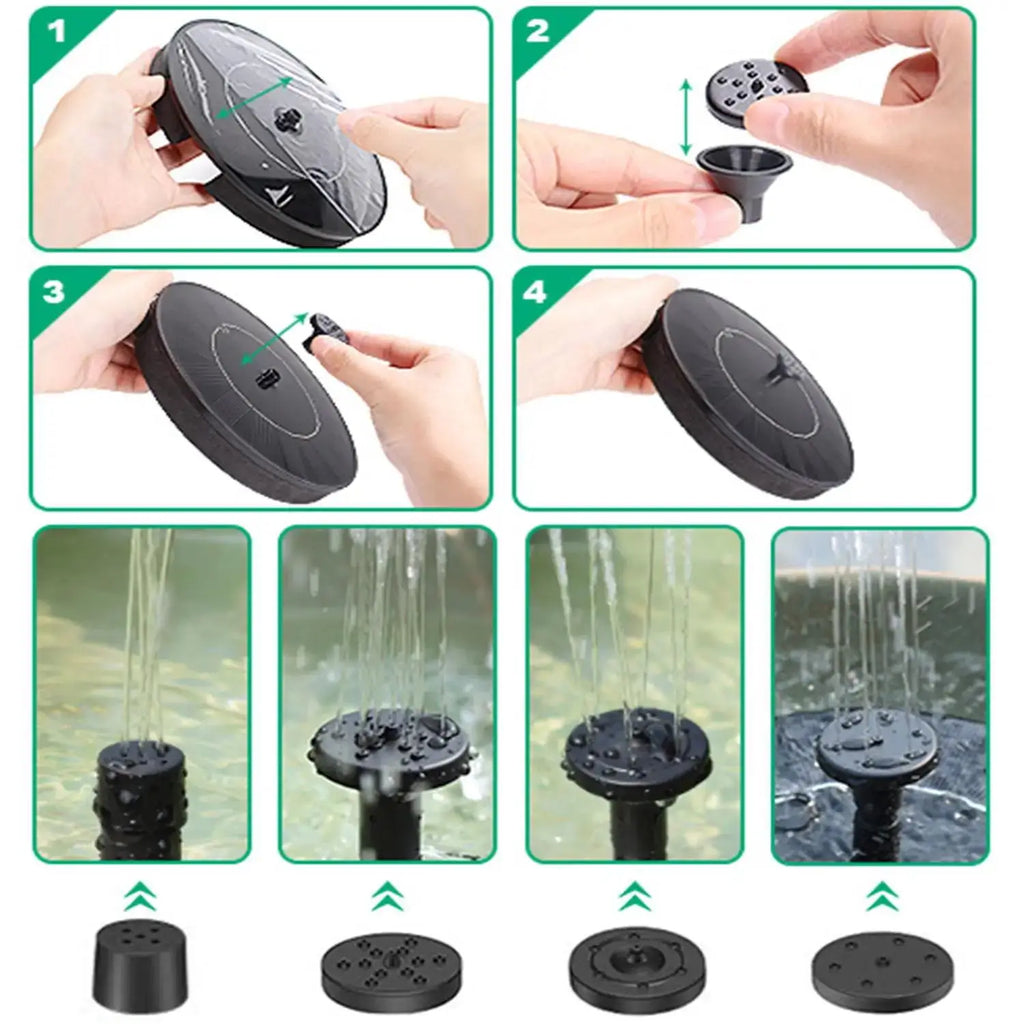 1

2

3

4