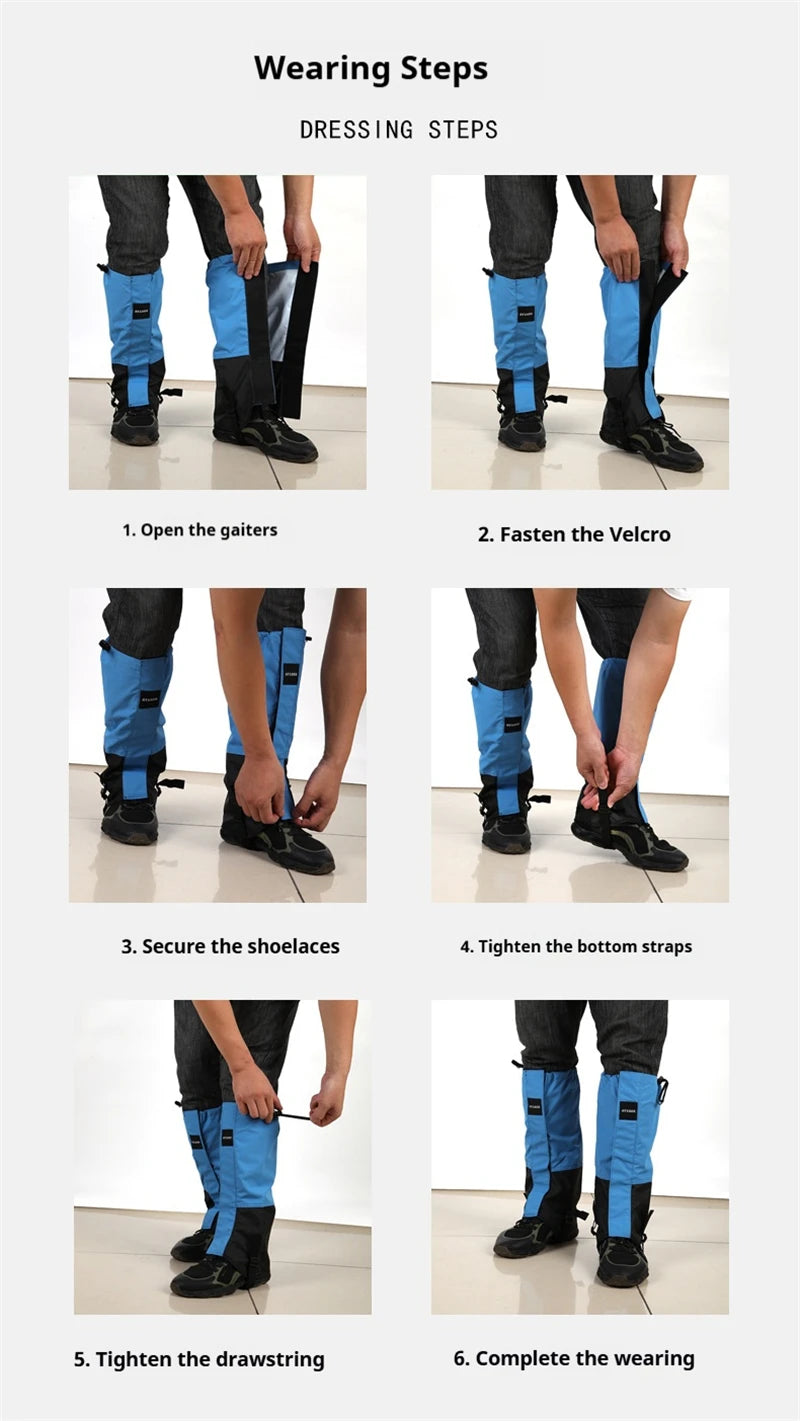 Wearing Steps

DRESSING STEPS

1. Open the gaiters

2. Fasten the Velcro

3. Secure the shoelaces

4. Tighten the bottom straps

5. Tighten the drawstring

6. Complete the wearing