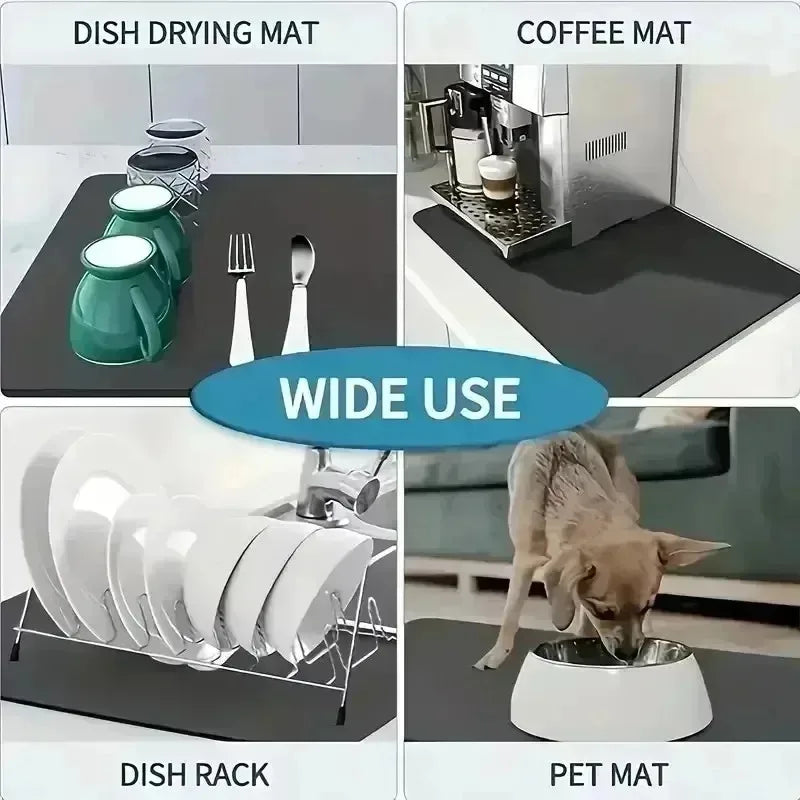 DISH DRYING MAT

COFFEE MAT

WIDE USE

DISH RACK

PET MAT